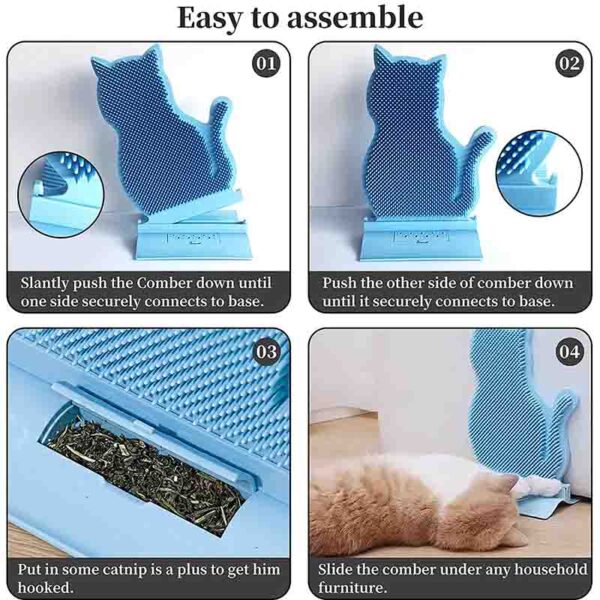 Easy to assemble

01

Slantly push the Comber down until one side securely connects to base.

02

Push the other side of comber down until it securely connects to base.

03

Put in some catnip is a plus to get him hooked.

04

Slide the comber under any household furniture.