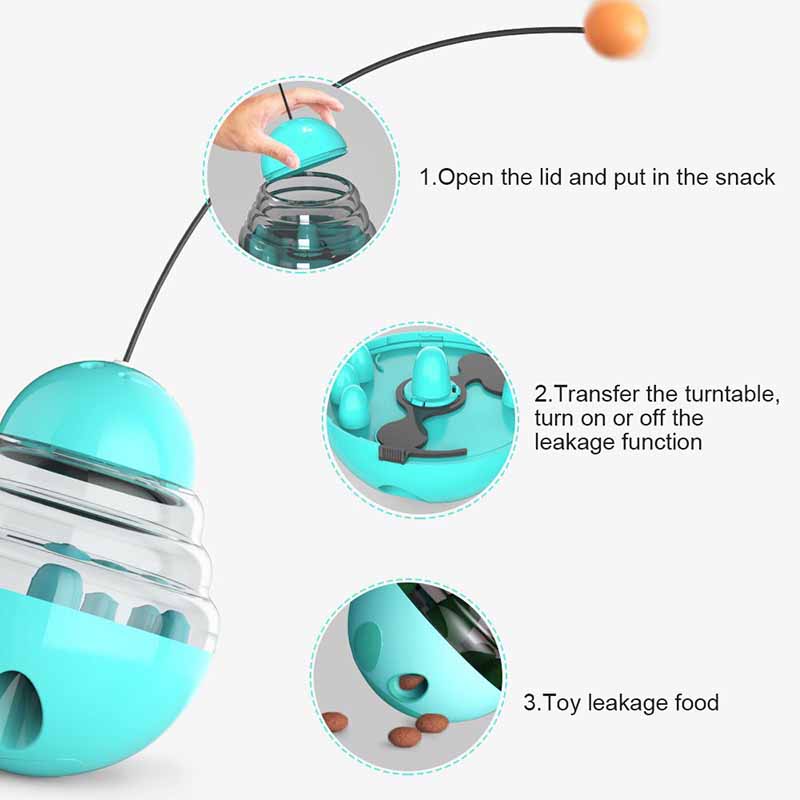 1.Open the lid and put in the snack

2.Transfer the turntable, turn on or off the leakage function

3.Toy leakage food