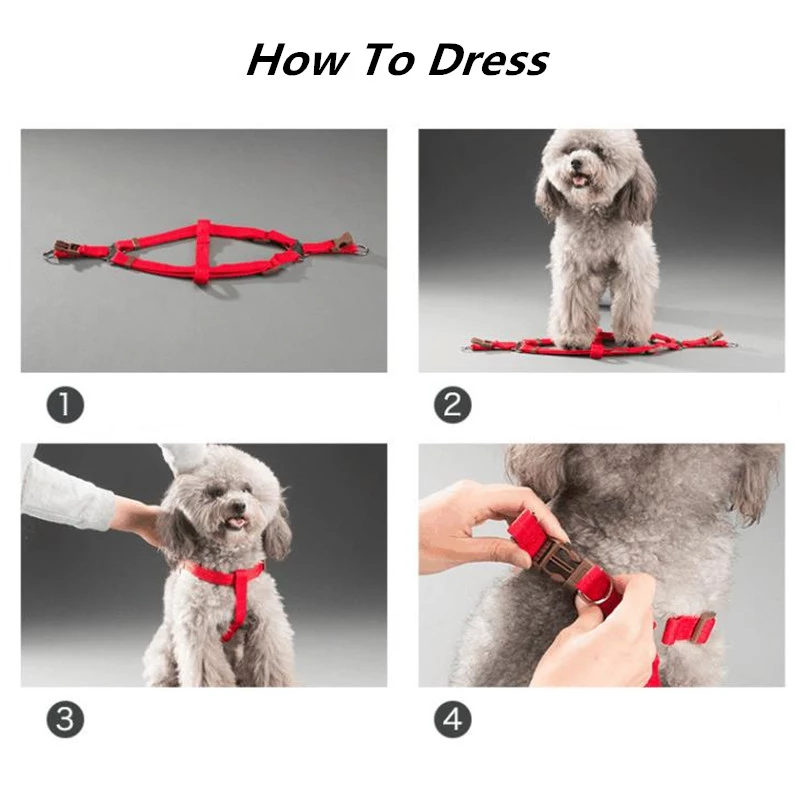 How To Dress

1

2

3

4