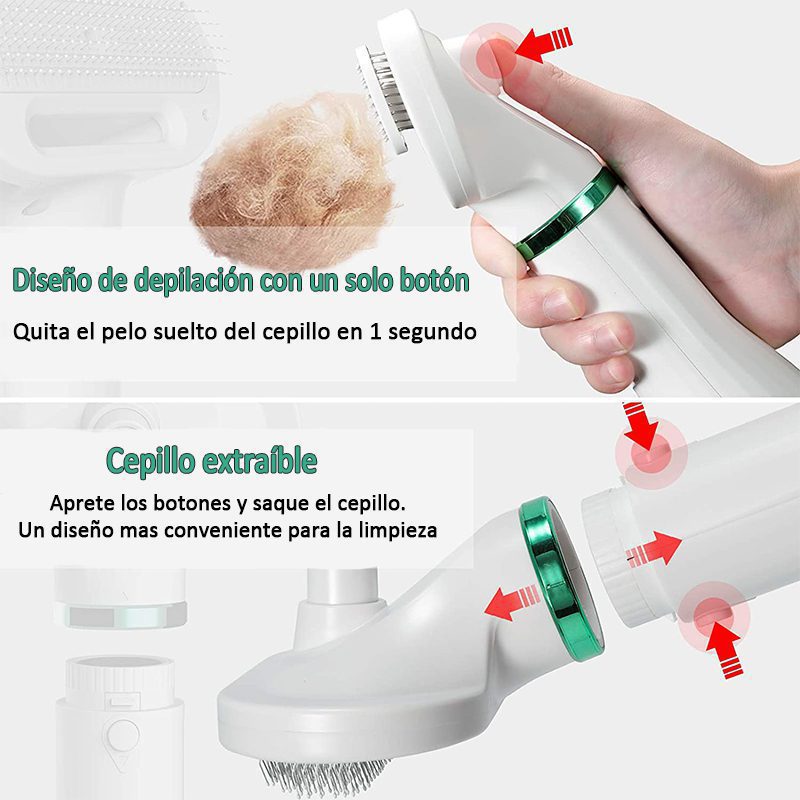 Diseño de depilación con un solo botón

Quita el pelo suelto del cepillo en 1 segundo

Cepillo extraíble

Aprete los botones y saque el cepillo.
Un diseño mas conveniente para la limpieza